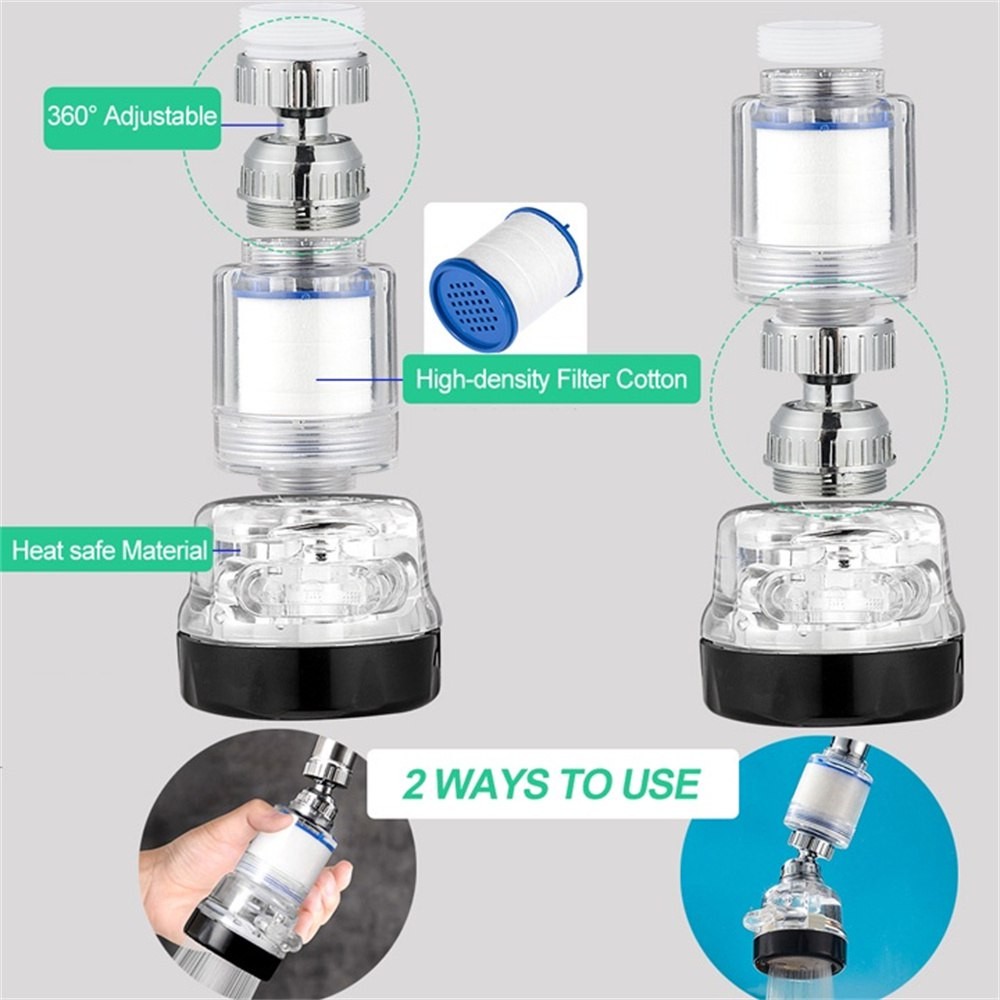 360° Adjustable

High-density Filter Cotton

Heat safe Material

2 WAYS TO USE