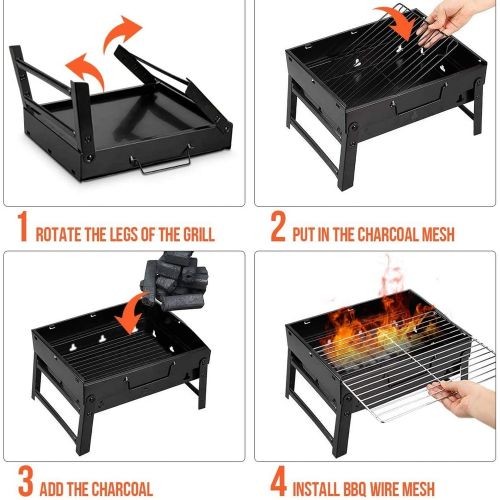 1 ROTATE THE LEGS OF THE GRILL

2 PUT IN THE CHARCOAL MESH

3 ADD THE CHARCOAL

4 INSTALL BBQ WIRE MESH