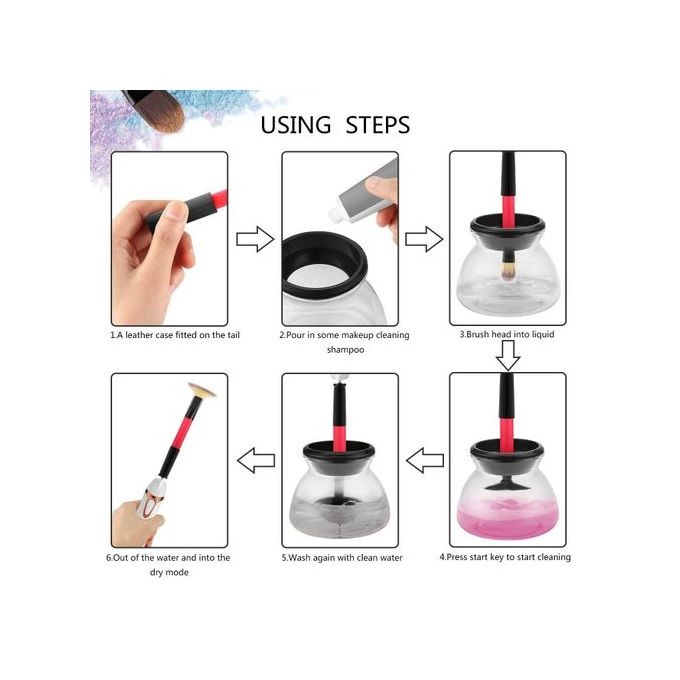 USING STEPS

1.A leather case fitted on the tail

2.Pour in some makeup cleaning shampoo

3.Brush head into liquid

4.Press start key to start cleaning

5.Wash again with clean water

6.Out of the water and into the dry mode